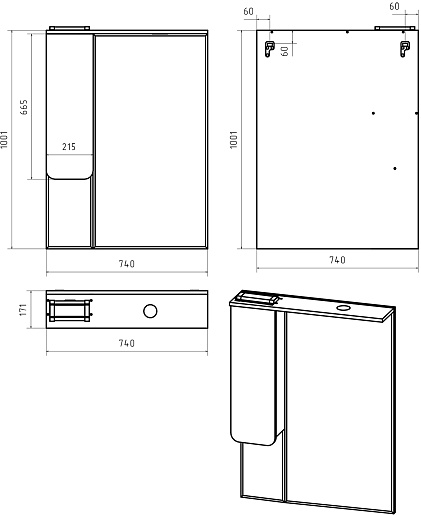 1001
665
215
740
60
60
60
1001
740
171
740